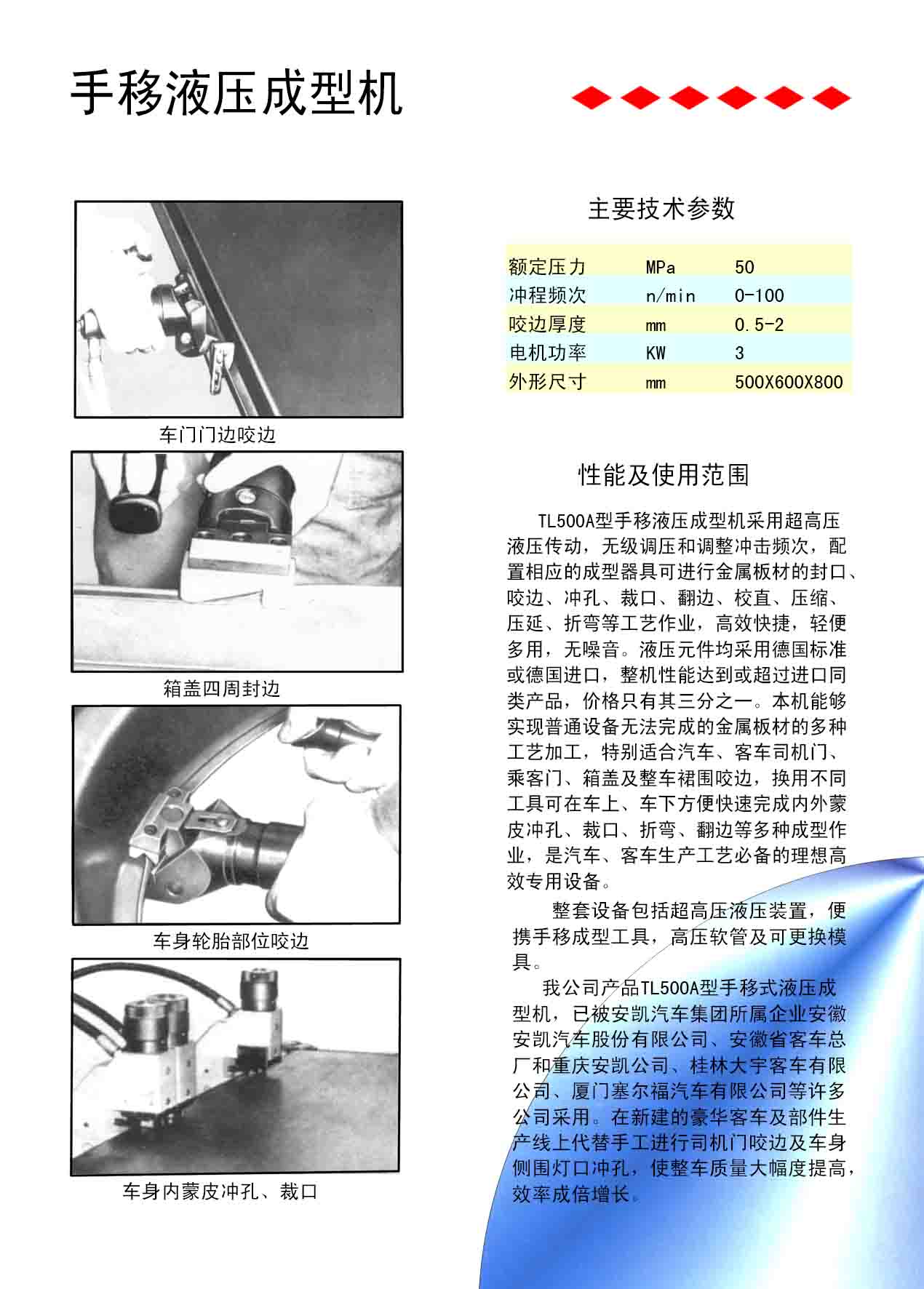 手移液压成型机

车门门边咬边

箱盖四周封边

车身轮胎部位咬边

车身内蒙皮冲孔、裁口

主要技术参数

| 额定压力 | MPa | 50 |
|---|---|---|
| 冲程频次 | n/min | 0-100 |
| 咬边厚度 | mm | 0.5-2 |
| 电机功率 | KW | 3 |
| 外形尺寸 | mm | 500X600X800 |

性能及使用范围

TL500A型手移液压成型机采用超高压液压传动，无级调压和调整冲击频次，配置相应的成型器具可进行金属板材的封口、咬边、冲孔、裁口、翻边、校直、压缩、压延、折弯等工艺作业，高效快捷，轻便多用，无噪音。液压元件均采用德国标准或德国进口，整机性能达到或超过进口同类产品，价格只有其三分之一。本机能够实现普通设备无法完成的金属板材的多种工艺加工，特别适合汽车、客车司机门、乘客门、箱盖及整车裙围咬边，换用不同工具可在车上、车下方便快速完成内外蒙皮冲孔、裁口、折弯、翻边等多种成型作业，是汽车、客车生产工艺必备的理想高效专用设备。

整套设备包括超高压液压装置，便携手移成型工具，高压软管及可更换模具。

我公司产品TL500A型手移式液压成型机，已被安凯汽车集团所属企业安徽安凯汽车股份有限公司、安徽省客车总厂和重庆安凯公司、桂林大宇客车有限公司、厦门塞尔福汽车有限公司等许多公司采用。在新建的豪华客车及部件生产线上代替手工进行司机门咬边及车身侧围灯口冲孔，使整车质量大幅度提高，效率成倍增长。